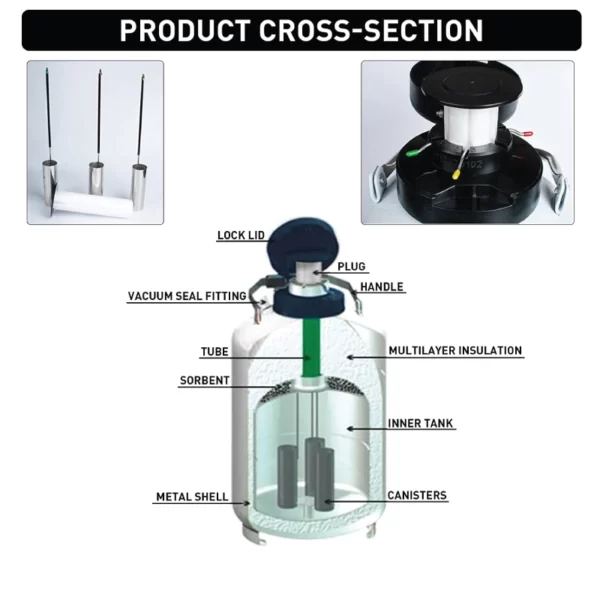 PRODUCT CROSS-SECTION

LOCK LID
PLUG
HANDLE
VACUUM SEAL FITTING
TUBE
MULTILAYER INSULATION
SORBENT
INNER TANK
METAL SHELL
CANISTERS